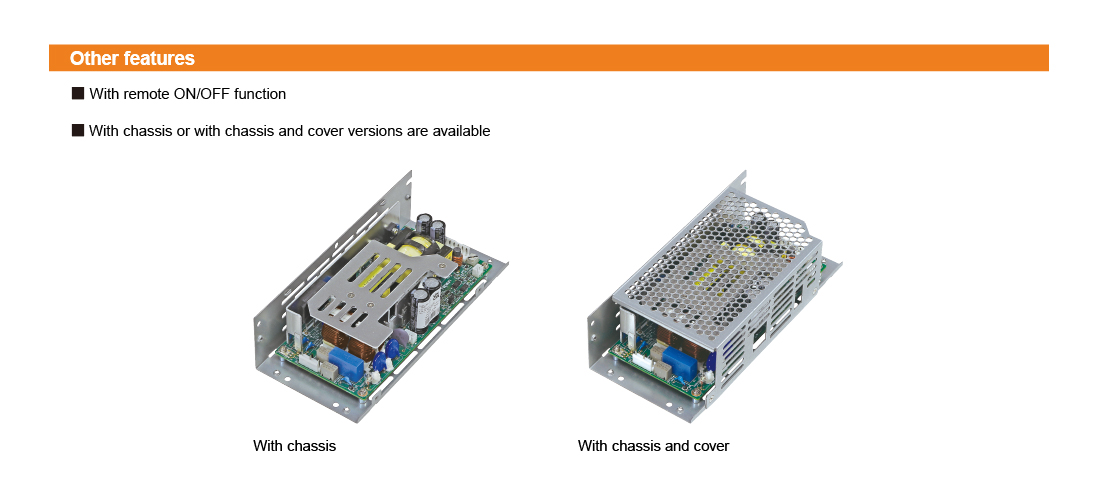 Other features

■ With remote ON/OFF function

■ With chassis or with chassis and cover versions are available

With chassis

With chassis and cover